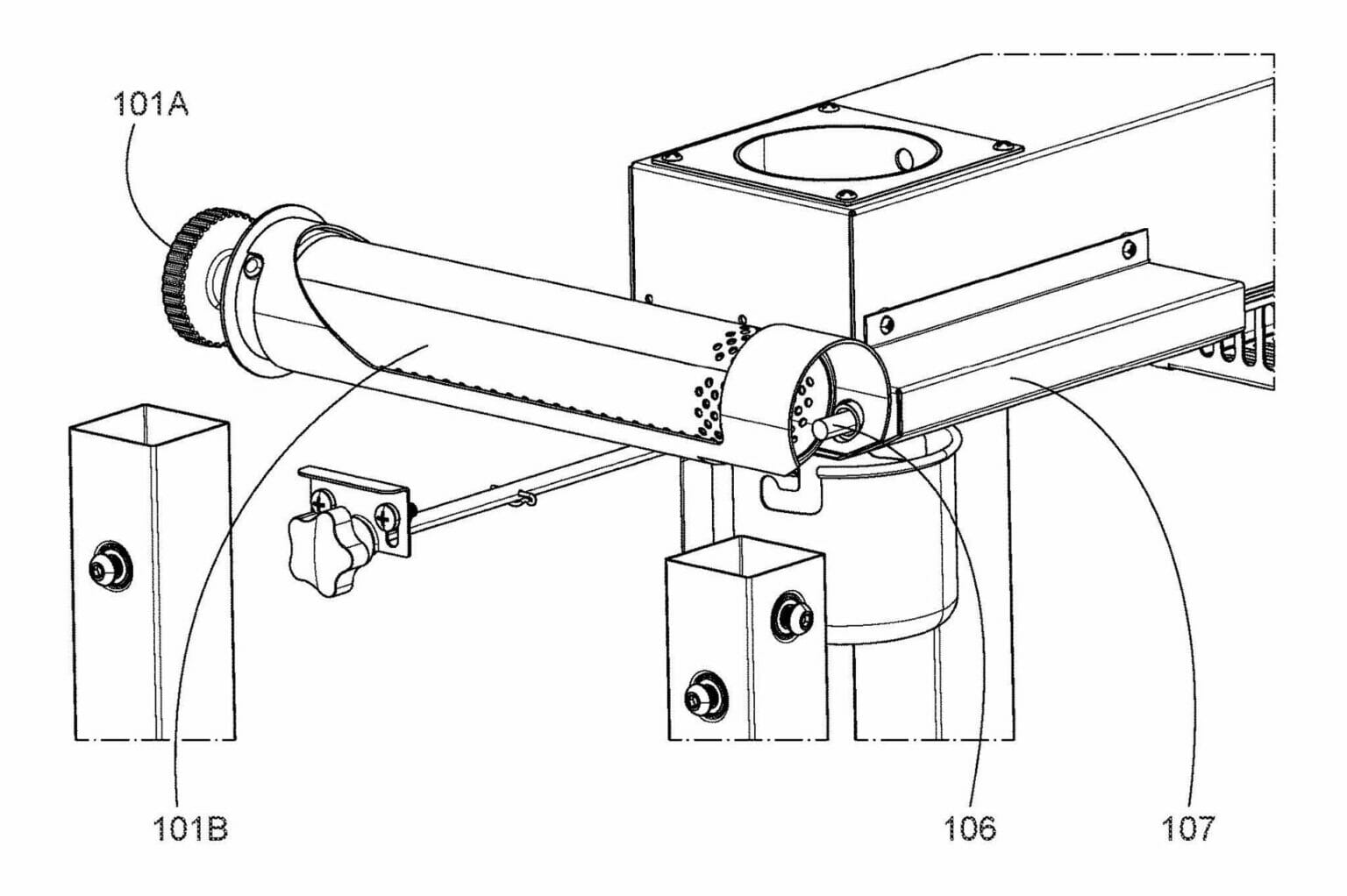 101A

101B

106

107